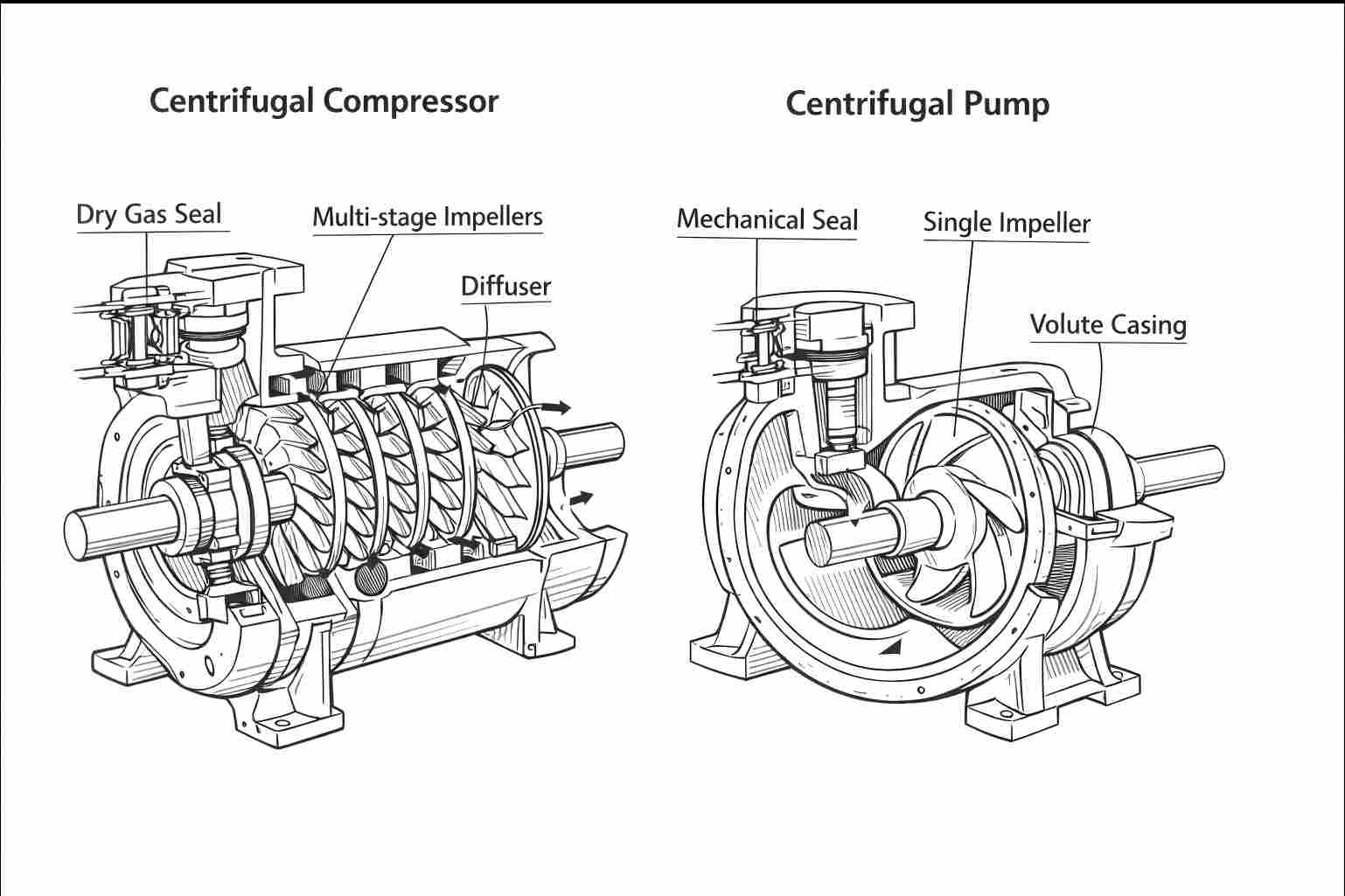 Centrifugal Compressor

Dry Gas Seal

Multi-stage Impellers

Diffuser

Centrifugal Pump

Mechanical Seal

Single Impeller

Volute Casing